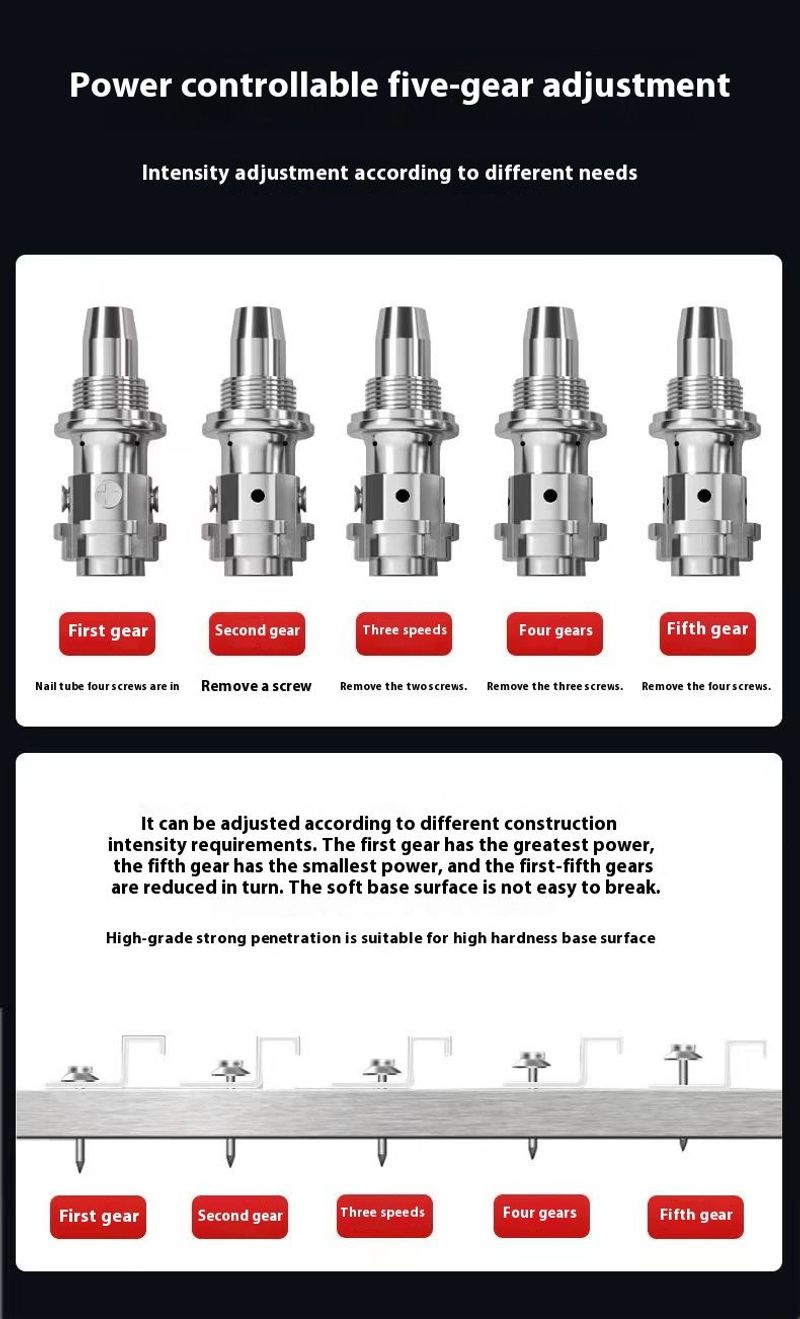 Power controllable five-gear adjustment

Intensity adjustment according to different needs

First gear

Second gear

Three speeds

Four gears

Fifth gear

Nail tube four screws are in

Remove a screw

Remove the two screws.

Remove the three screws.

Remove the four screws.

It can be adjusted according to different construction intensity requirements. The first gear has the greatest power, the fifth gear has the smallest power, and the first-fifth gears are reduced in turn. The soft base surface is not easy to break.

High-grade strong penetration is suitable for high hardness base surface

First gear

Second gear

Three speeds

Four gears

Fifth gear