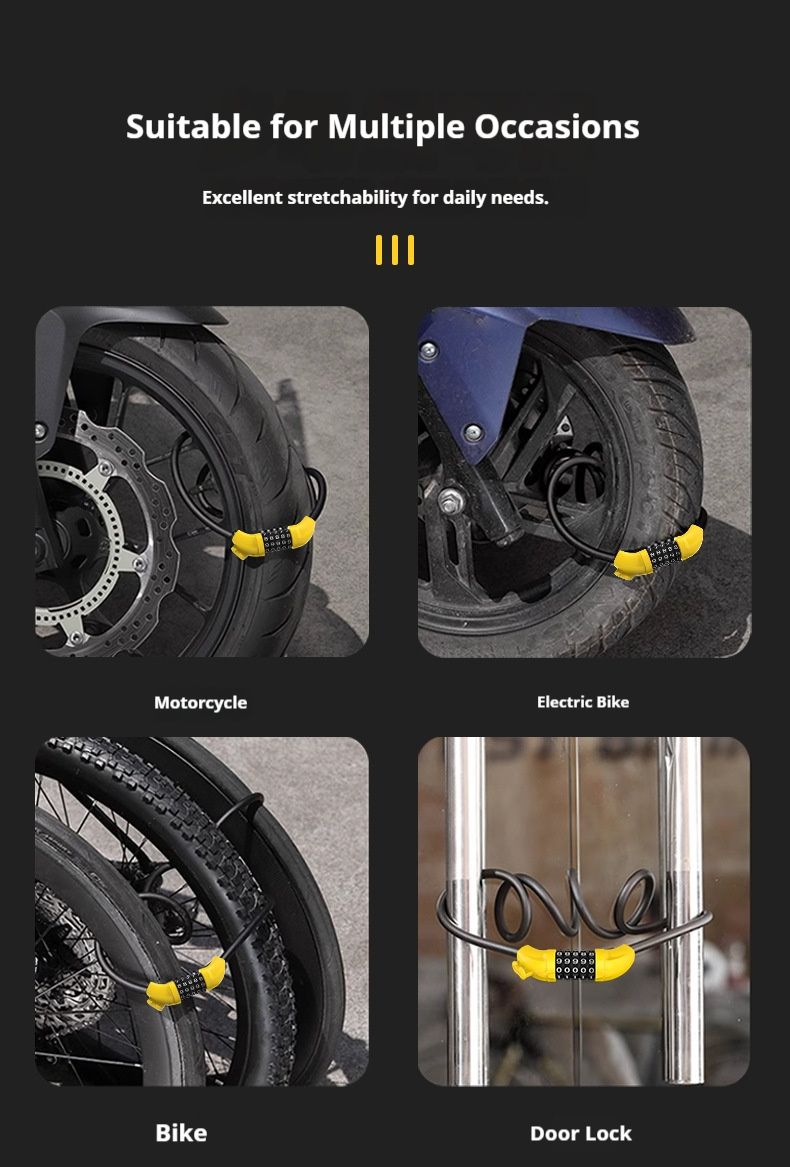 Suitable for Multiple Occasions

Excellent stretchability for daily needs.

Motorcycle

Electric Bike

Bike

Door Lock