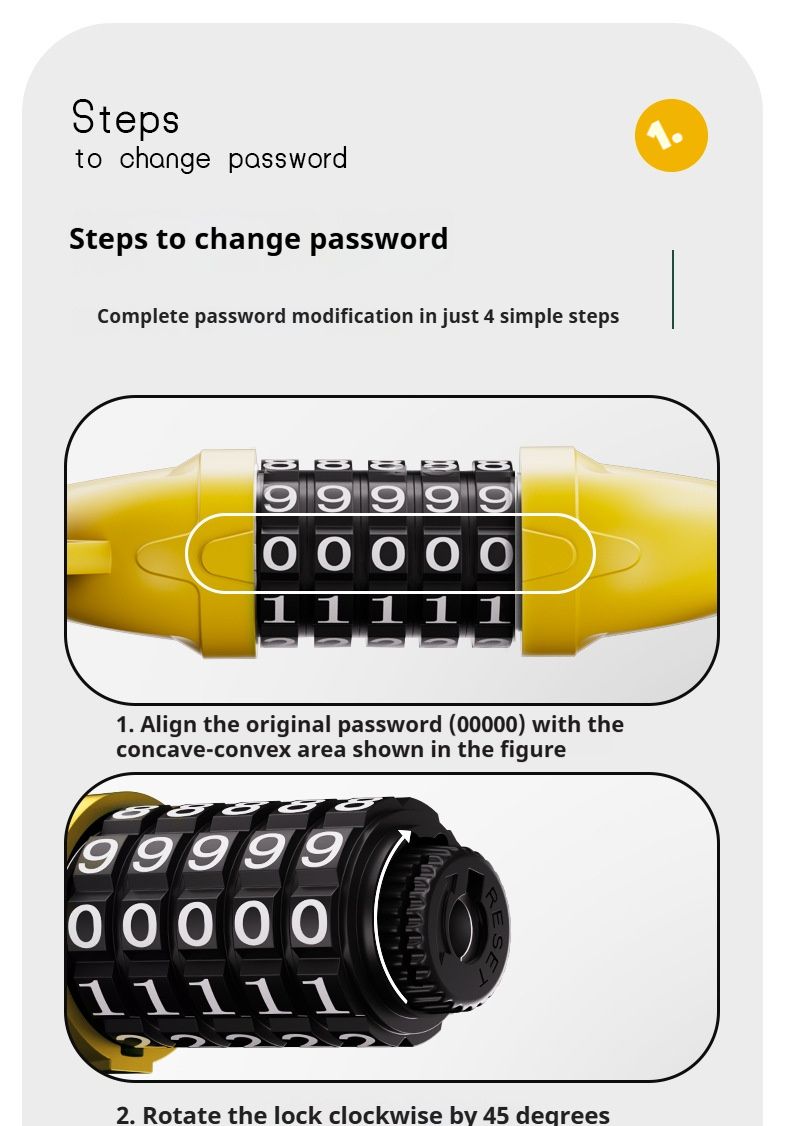 Steps
to change password

1.

Steps to change password

Complete password modification in just 4 simple steps

8 8 8 8 8
9 9 9 9 9
0 0 0 0 0
1 1 1 1 1

1. Align the original password (00000) with the concave-convex area shown in the figure

8 8 8 8 8
9 9 9 9 9
0 0 0 0 0
1 1 1 1 1
2 2 2 2 2

RESET

2. Rotate the lock clockwise by 45 degrees