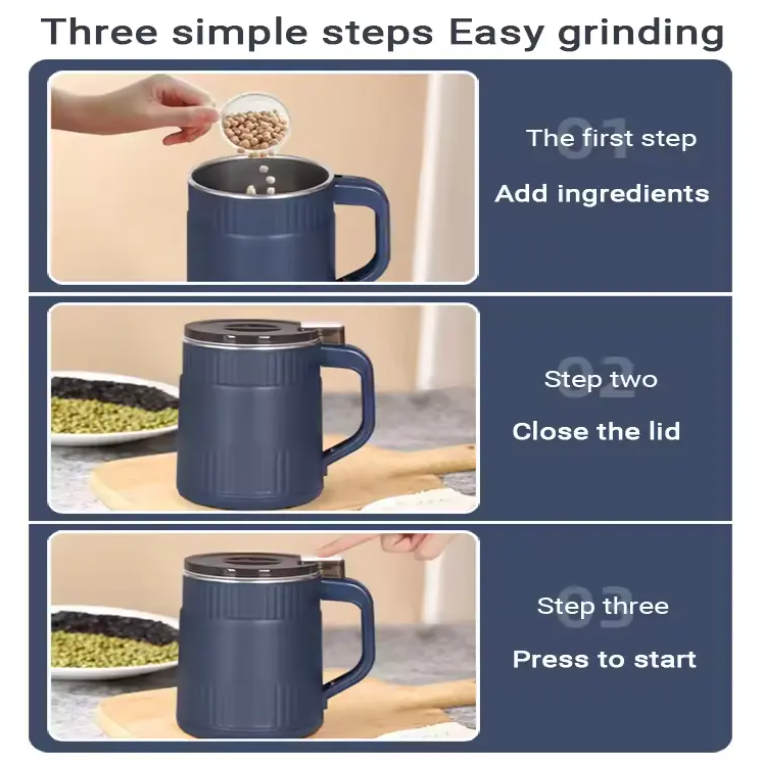 Three simple steps Easy grinding

01
The first step
Add ingredients

02
Step two
Close the lid

03
Step three
Press to start