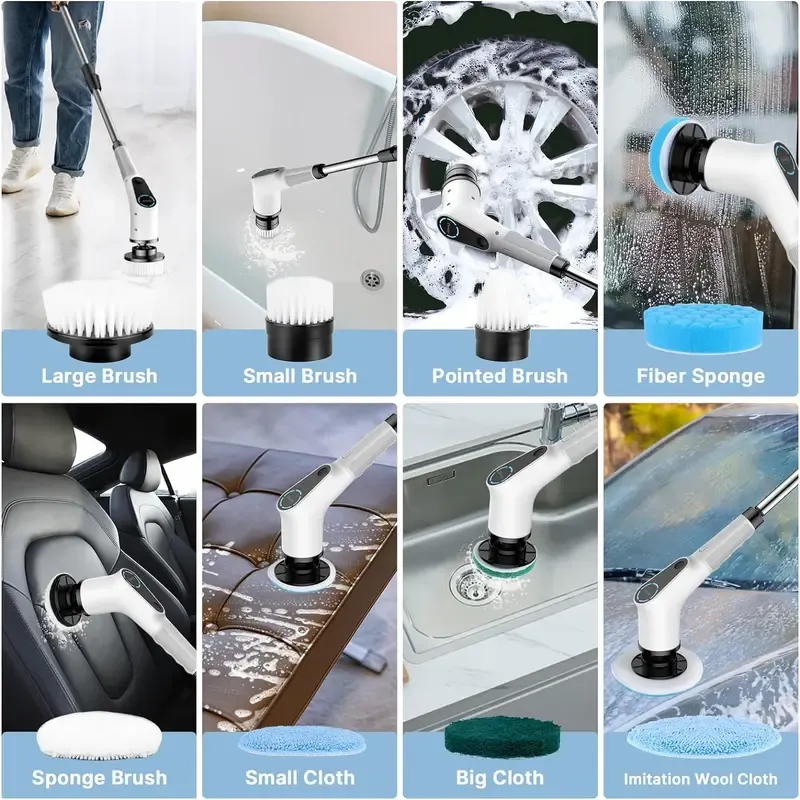 Large Brush

Small Brush

Pointed Brush

Fiber Sponge

Sponge Brush

Small Cloth

Big Cloth

Imitation Wool Cloth