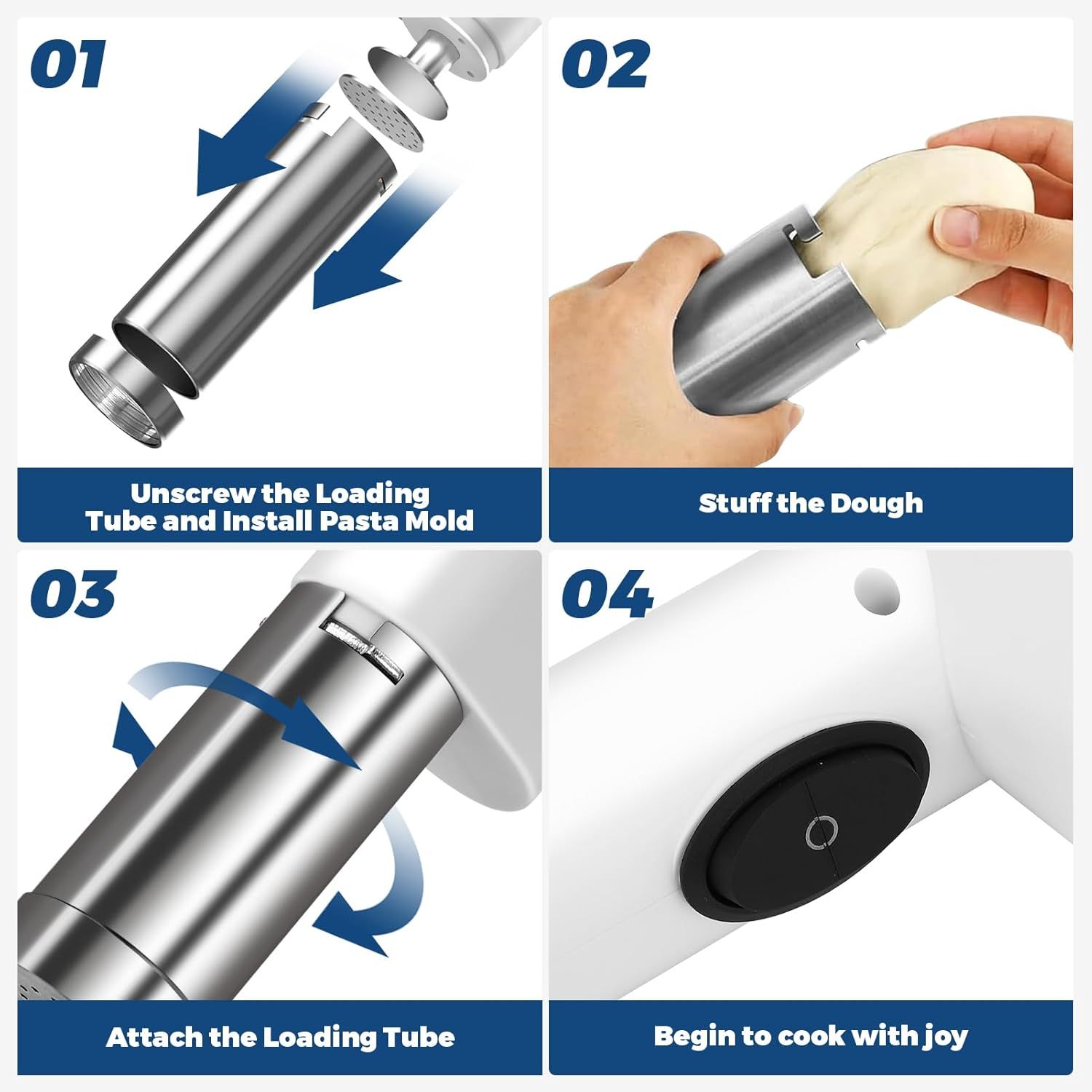 01

Unscrew the Loading Tube and Install Pasta Mold

02

Stuff the Dough

03

Attach the Loading Tube

04

Begin to cook with joy