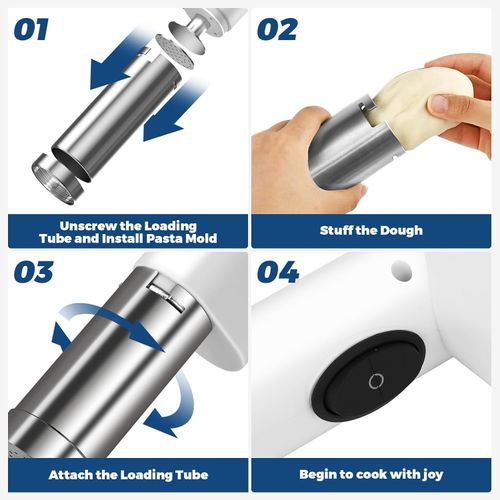 01

Unscrew the Loading Tube and Install Pasta Mold

02

Stuff the Dough

03

Attach the Loading Tube

04

Begin to cook with joy