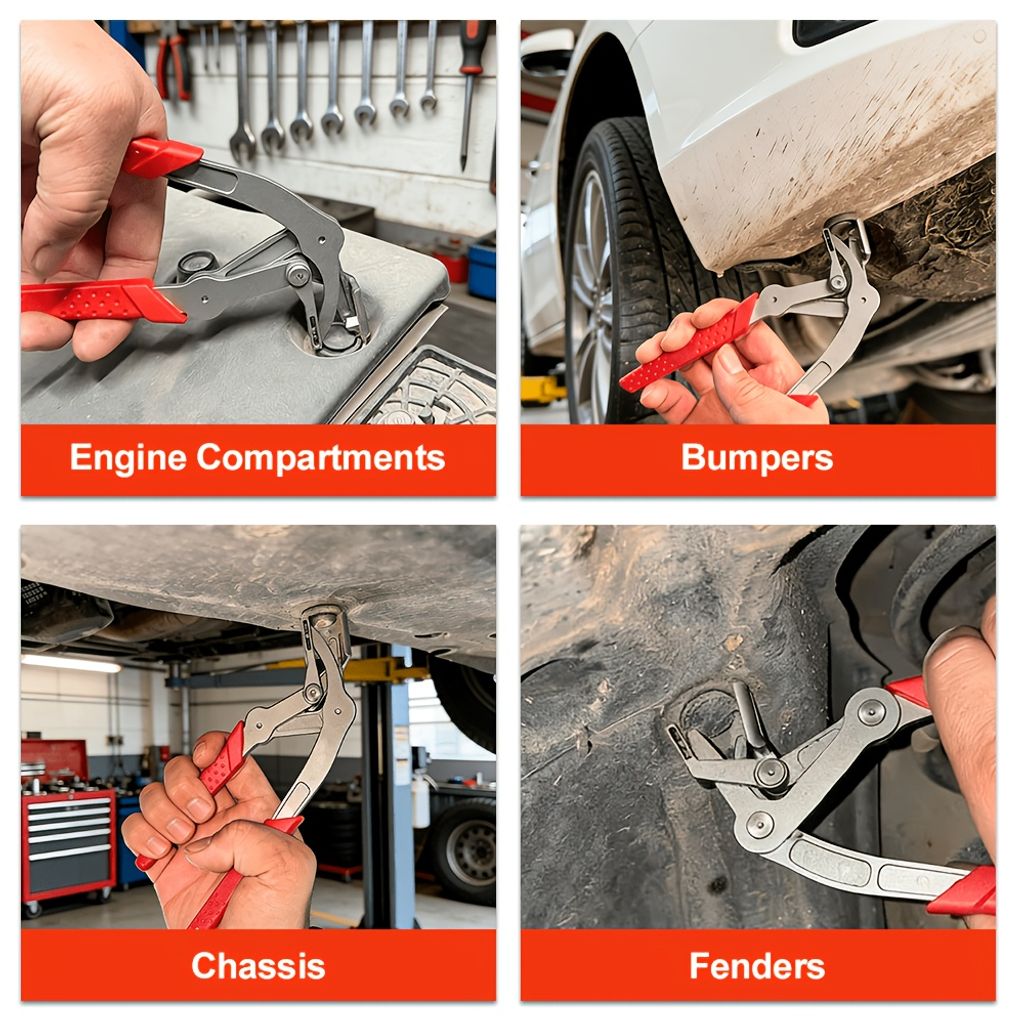 Engine Compartments

Bumpers

Chassis

Fenders