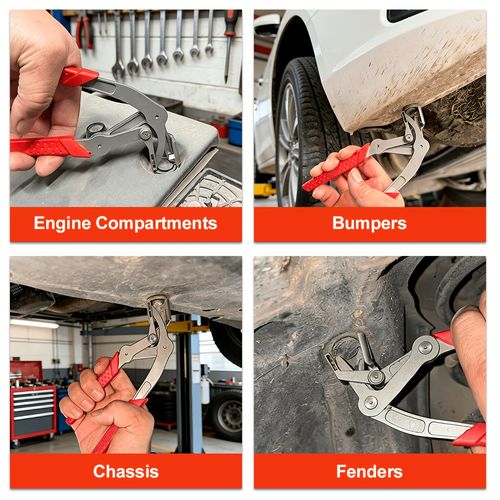 Engine Compartments

Bumpers

Chassis

Fenders