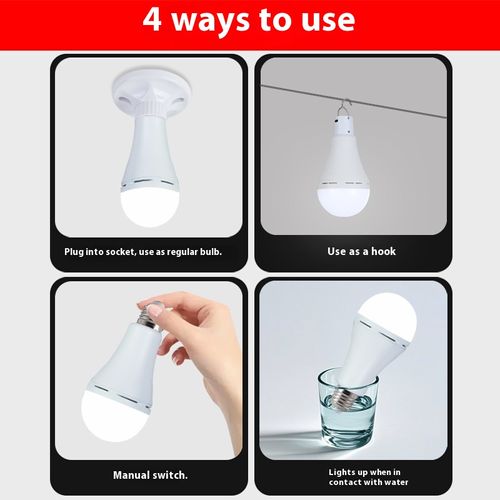 4 ways to use

Plug into socket, use as regular bulb.

Use as a hook

Manual switch.

Lights up when in contact with water