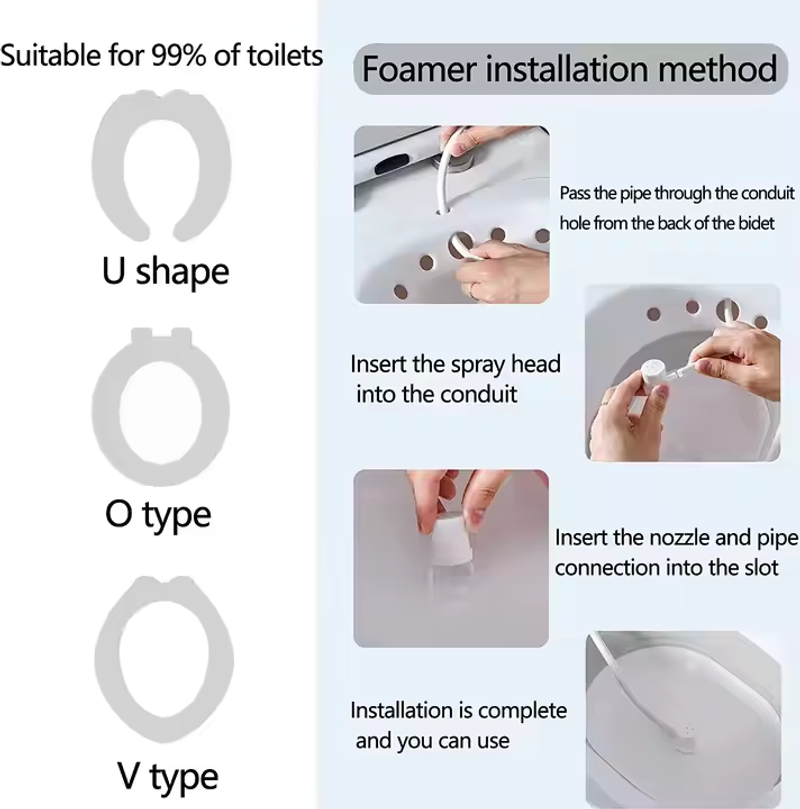 Suitable for 99% of toilets

U shape

O type

V type

Foamer installation method

Pass the pipe through the conduit hole from the back of the bidet

Insert the spray head into the conduit

Insert the nozzle and pipe connection into the slot

Installation is complete and you can use