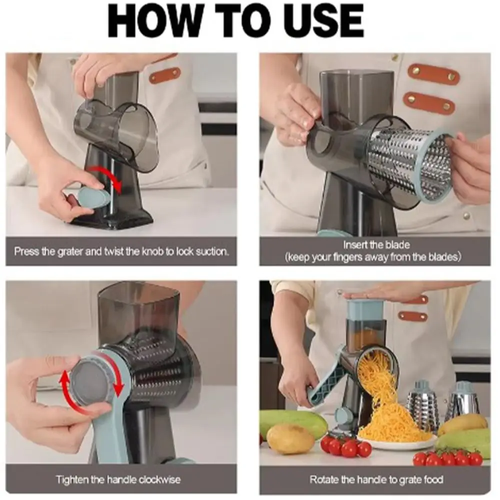 HOW TO USE

Press the grater and twist the knob to lock suction.

Insert the blade
(keep your fingers away from the blades)

Tighten the handle clockwise

Rotate the handle to grate food