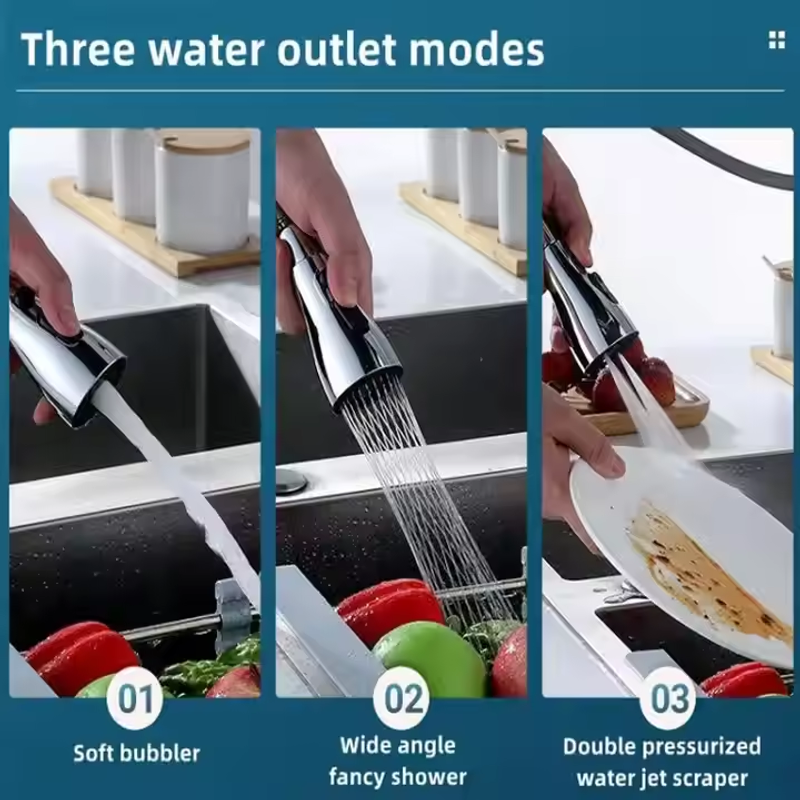 Three water outlet modes

01

Soft bubbler

02

Wide angle fancy shower

03

Double pressurized water jet scraper