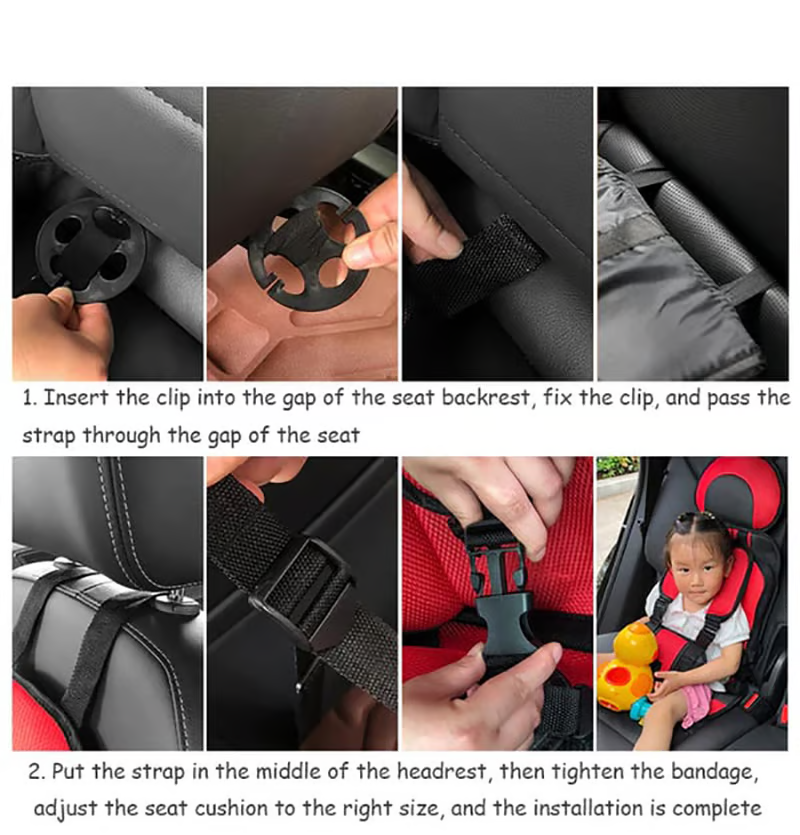 1. Insert the clip into the gap of the seat backrest, fix the clip, and pass the strap through the gap of the seat

2. Put the strap in the middle of the headrest, then tighten the bandage, adjust the seat cushion to the right size, and the installation is complete