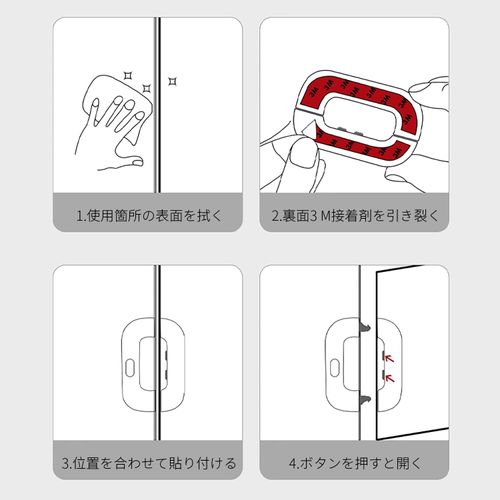 1.使用箇所の表面を拭く

2.裏面3 M接着剤を引き裂く

3.位置を合わせて貼り付ける

4.ボタンを押すと開く