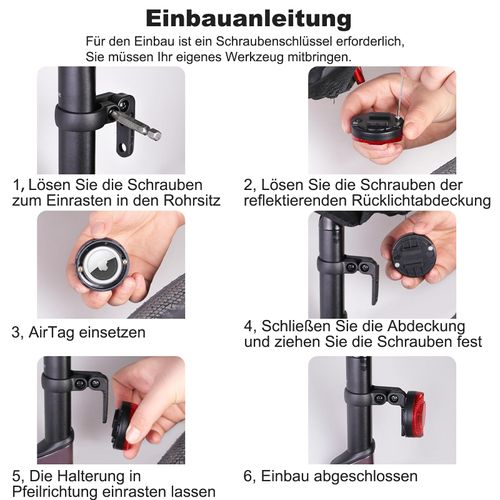 Einbauanleitung

Für den Einbau ist ein Schraubenschlüssel erforderlich, Sie müssen Ihr eigenes Werkzeug mitbringen.

1, Lösen Sie die Schrauben zum Einrasten in den Rohrsitz

2, Lösen Sie die Schrauben der reflektierenden Rücklichtabdeckung

3, AirTag einsetzen

4, Schließen Sie die Abdeckung und ziehen Sie die Schrauben fest

5, Die Halterung in Pfeilrichtung einrasten lassen

6, Einbau abgeschlossen