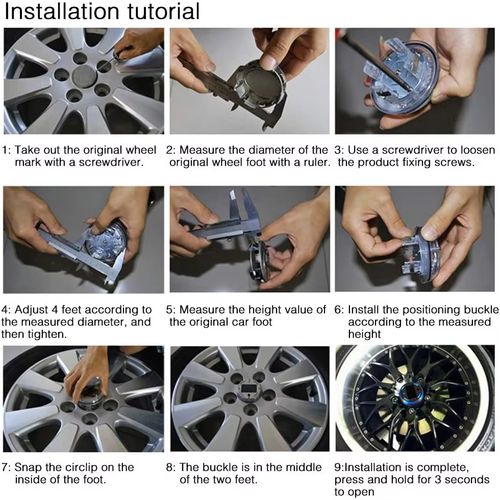 Installation tutorial

1: Take out the original wheel mark with a screwdriver.

2: Measure the diameter of the original wheel foot with a ruler.

3: Use a screwdriver to loosen the product fixing screws.

4: Adjust 4 feet according to the measured diameter, and then tighten.

5: Measure the height value of the original car foot

6: Install the positioning buckle according to the measured height

7: Snap the circlip on the inside of the foot.

8: The buckle is in the middle of the two feet.

9:Installation is complete, press and hold for 3 seconds to open