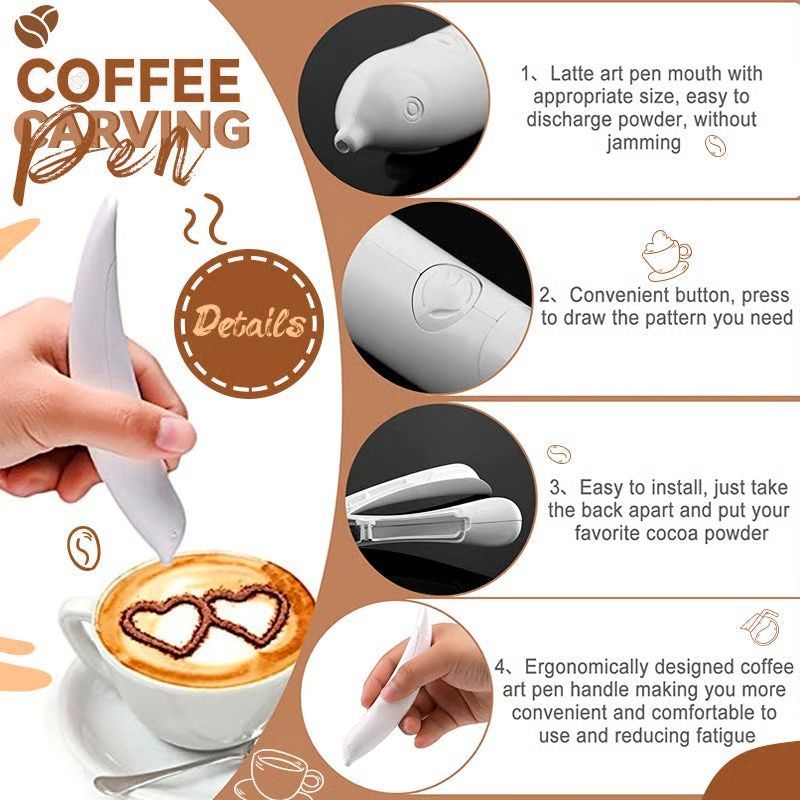 COFFEE CARVING Pen

Details

1、Latte art pen mouth with appropriate size, easy to discharge powder, without jamming

2、Convenient button, press to draw the pattern you need

3、Easy to install, just take the back apart and put your favorite cocoa powder

4、Ergonomically designed coffee art pen handle making you more convenient and comfortable to use and reducing fatigue