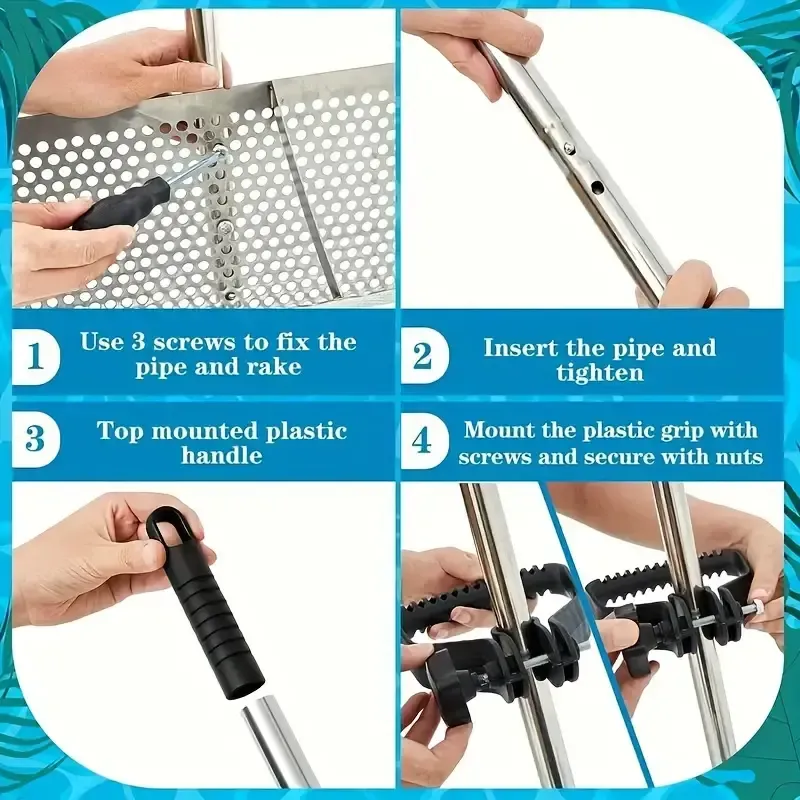 1 Use 3 screws to fix the pipe and rake

2 Insert the pipe and tighten

3 Top mounted plastic handle

4 Mount the plastic grip with screws and secure with nuts