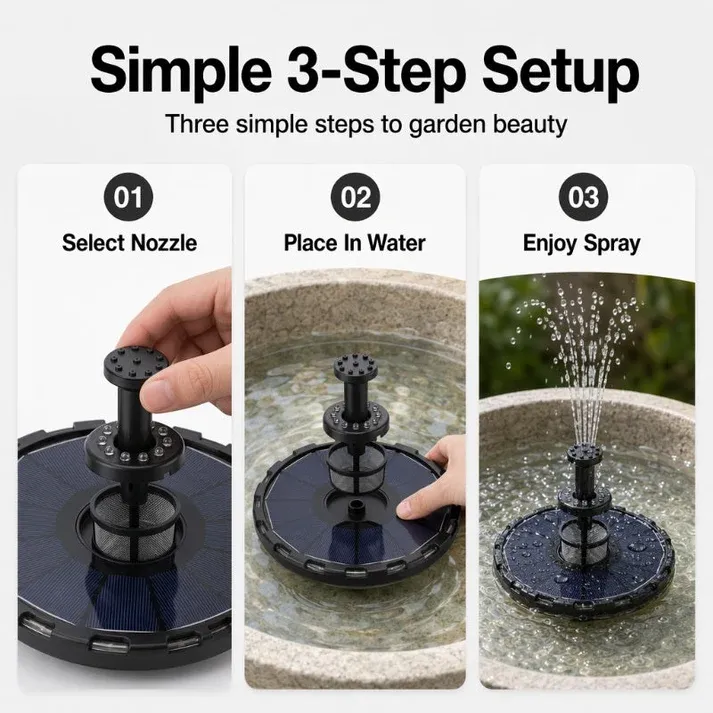 Simple 3-Step Setup

Three simple steps to garden beauty

01

Select Nozzle

02

Place In Water

03

Enjoy Spray