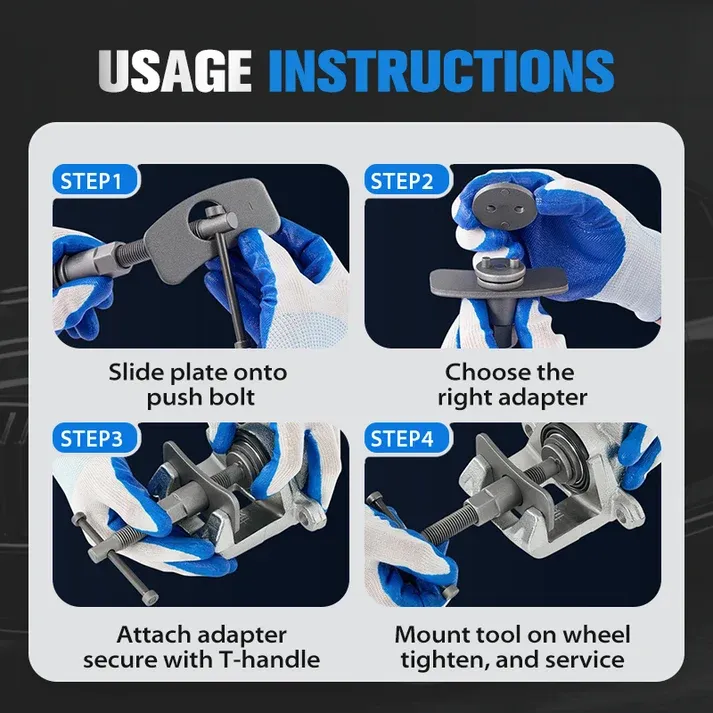 USAGE INSTRUCTIONS

STEP1

Slide plate onto push bolt

STEP2

Choose the right adapter

STEP3

Attach adapter secure with T-handle

STEP4

Mount tool on wheel tighten, and service