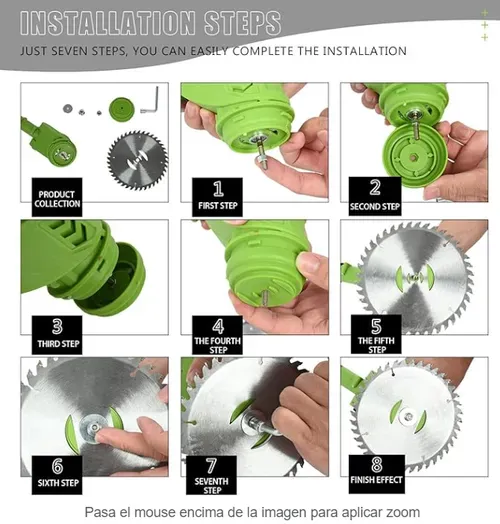 INSTALLATION STEPS

JUST SEVEN STEPS, YOU CAN EASILY COMPLETE THE INSTALLATION

PRODUCT COLLECTION

1
FIRST STEP

2
SECOND STEP

3
THIRD STEP

4
THE FOURTH STEP

5
THE FIFTH STEP

6
SIXTH STEP

7
SEVENTH STEP

8
FINISH EFFECT

Pasa el mouse encima de la imagen para aplicar zoom