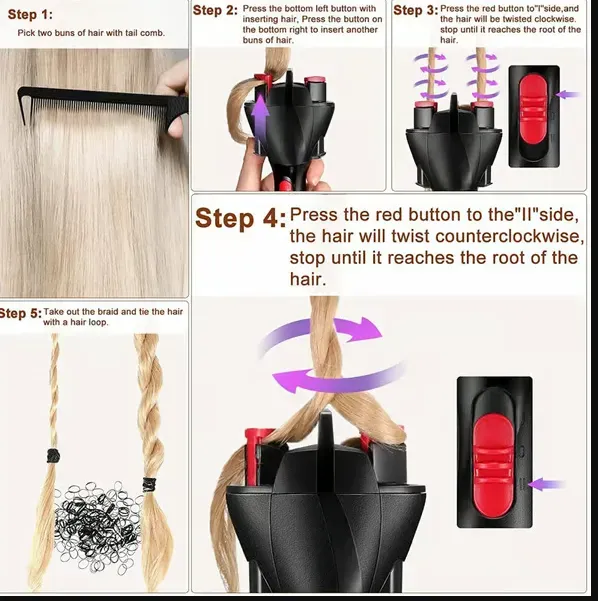 Step 1:
Pick two buns of hair with tail comb.

Step 2: Press the bottom left button with inserting hair, Press the button on the bottom right to insert another buns of hair.

Step 3: Press the red button to"I"side,and the hair will be twisted clockwise. stop until it reaches the root of the hair.

Step 4: Press the red button to the"II"side, the hair will twist counterclockwise, stop until it reaches the root of the hair.

Step 5: Take out the braid and tie the hair with a hair loop.