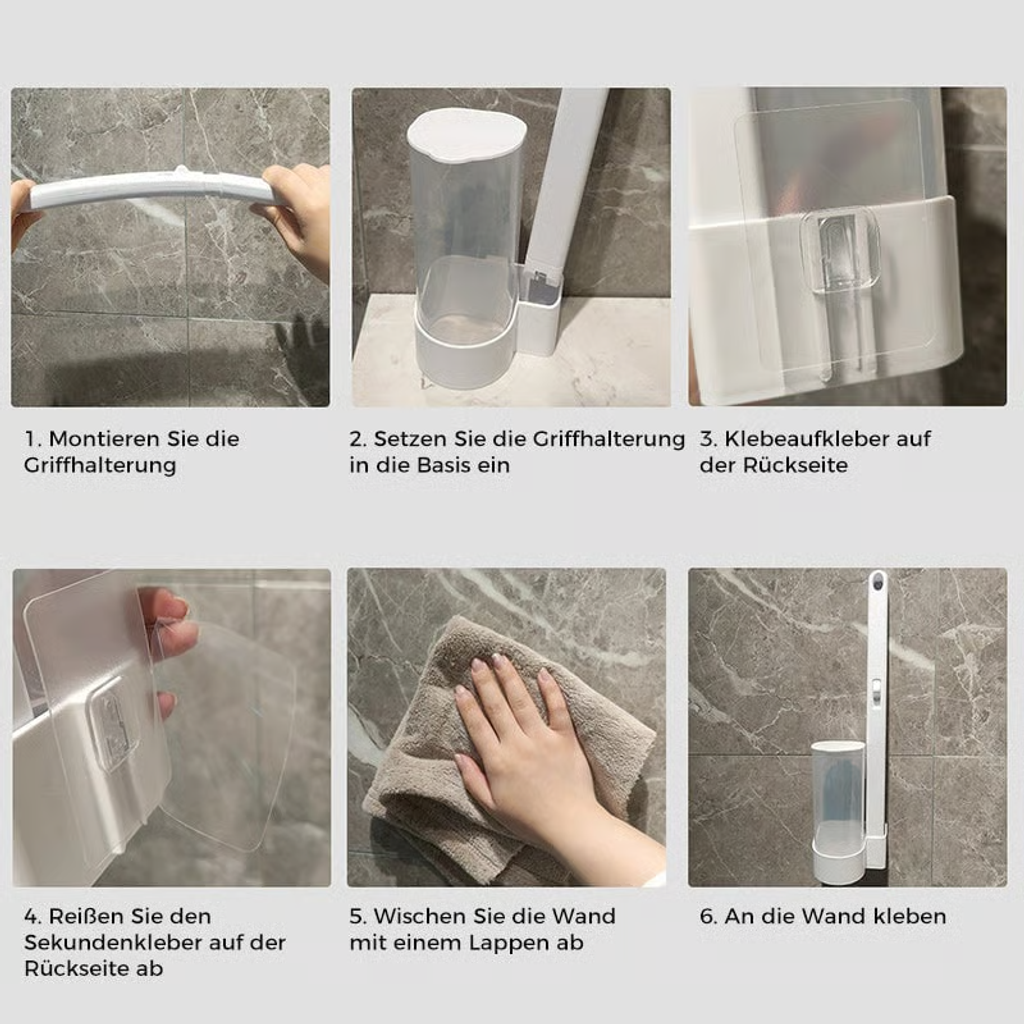 1. Montieren Sie die Griffhalterung

2. Setzen Sie die Griffhalterung in die Basis ein

3. Klebeaufkleber auf der Rückseite

4. Reißen Sie den Sekundenkleber auf der Rückseite ab

5. Wischen Sie die Wand mit einem Lappen ab

6. An die Wand kleben