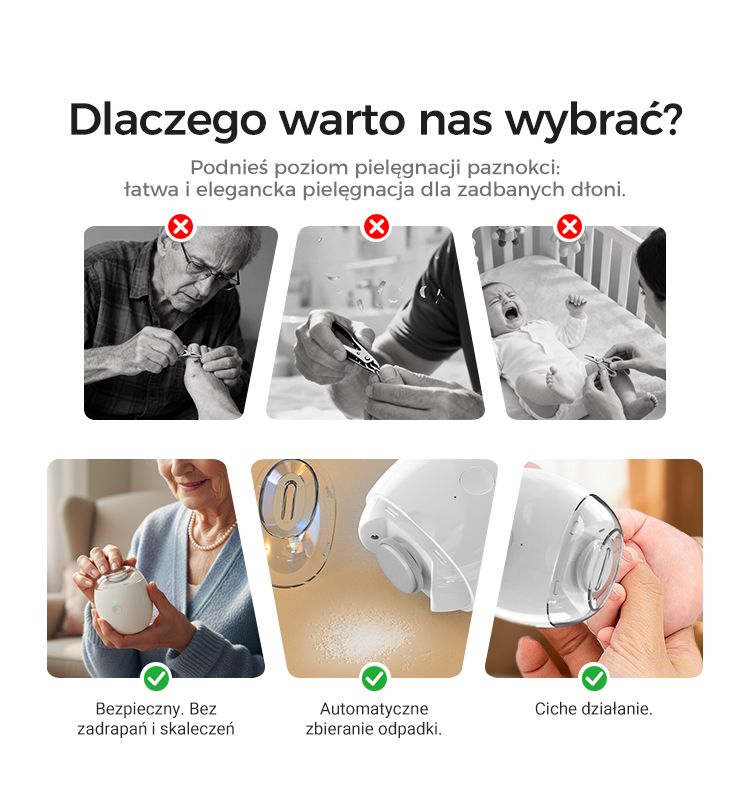 Dlaczego warto nas wybrać?

Podnieś poziom pielęgnacji paznokci: łatwa i elegancka pielęgnacja dla zadbanych dłoni.

Bezpieczny. Bez zadrapań i skaleczeń

Automatyczne zbieranie odpadki.

Ciche działanie.