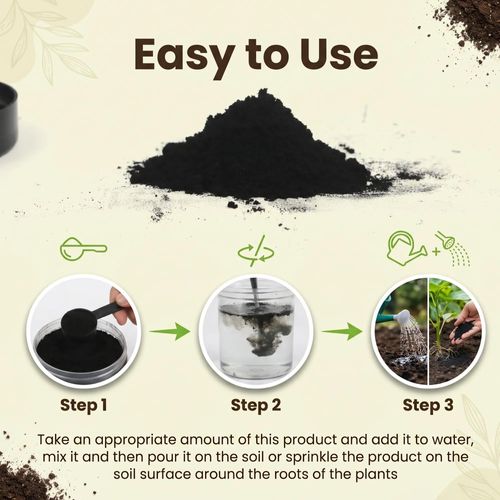 Easy to Use

Step 1

Step 2

Step 3

Take an appropriate amount of this product and add it to water, mix it and then pour it on the soil or sprinkle the product on the soil surface around the roots of the plants