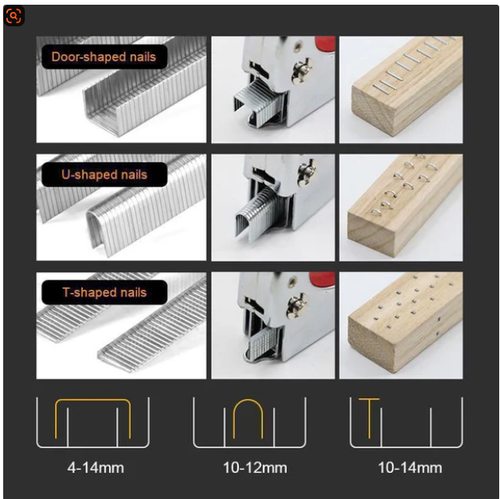 Door-shaped nails

U-shaped nails

T-shaped nails

4-14mm

10-12mm

10-14mm