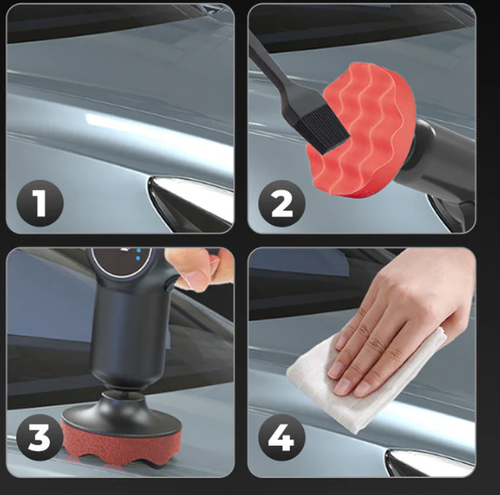 1

2

3

4