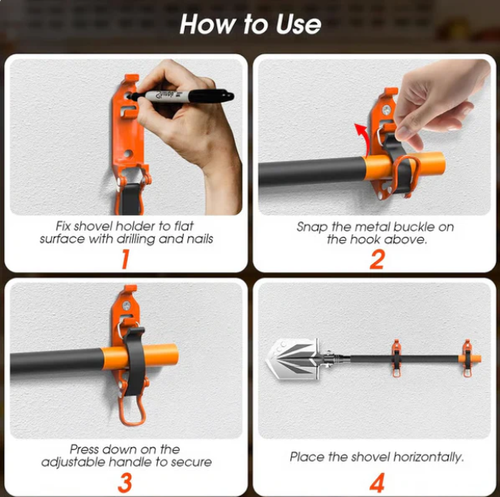 How to Use

Fix shovel holder to flat surface with drilling and nails
1

Snap the metal buckle on the hook above.
2

Press down on the adjustable handle to secure
3

Place the shovel horizontally.
4