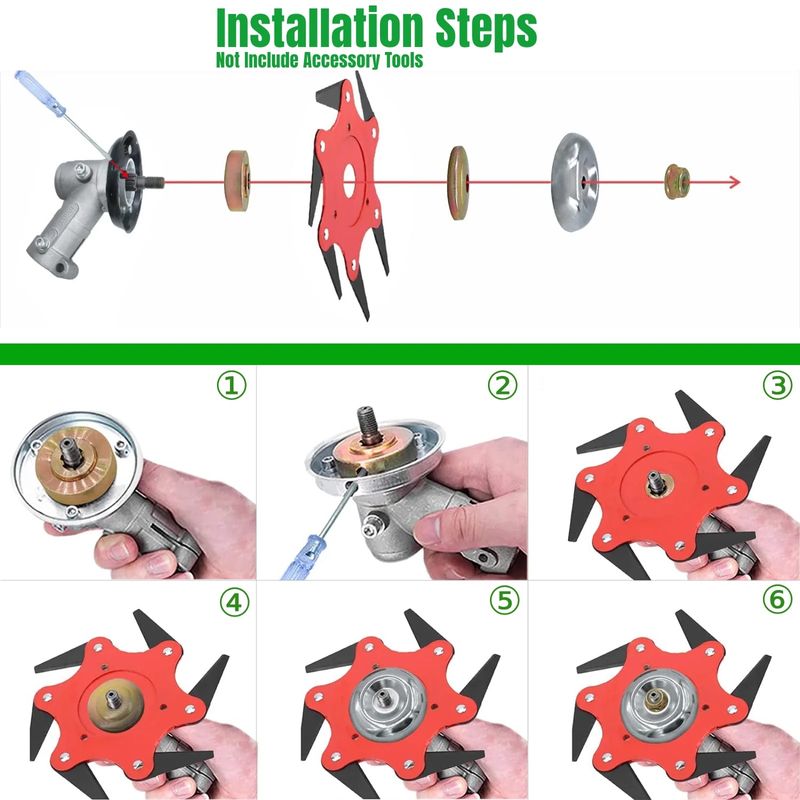 Installation Steps
Not Include Accessory Tools

①

②

③

④

⑤

⑥