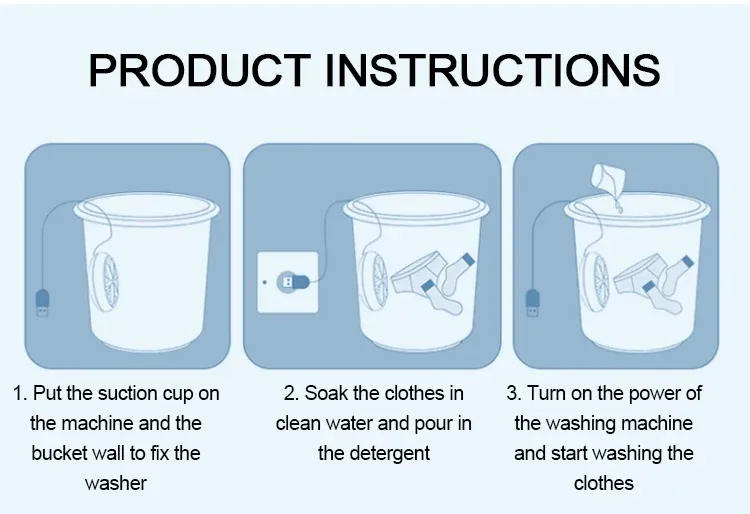 PRODUCT INSTRUCTIONS

1. Put the suction cup on the machine and the bucket wall to fix the washer

2. Soak the clothes in clean water and pour in the detergent

3. Turn on the power of the washing machine and start washing the clothes