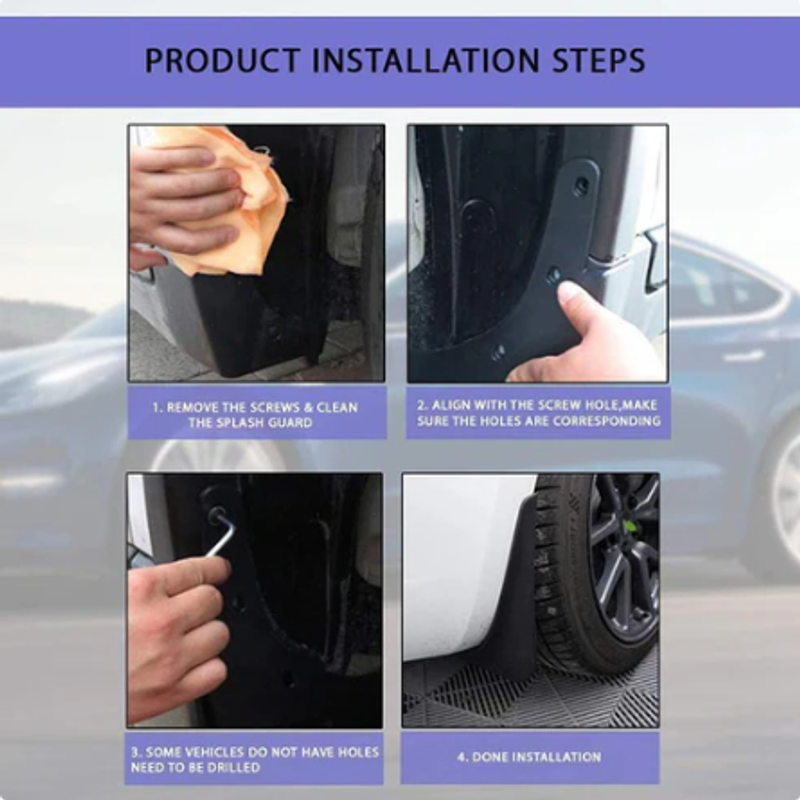 PRODUCT INSTALLATION STEPS

1. REMOVE THE SCREWS & CLEAN THE SPLASH GUARD

2. ALIGN WITH THE SCREW HOLE,MAKE SURE THE HOLES ARE CORRESPONDING

3. SOME VEHICLES DO NOT HAVE HOLES NEED TO BE DRILLED

4. DONE INSTALLATION