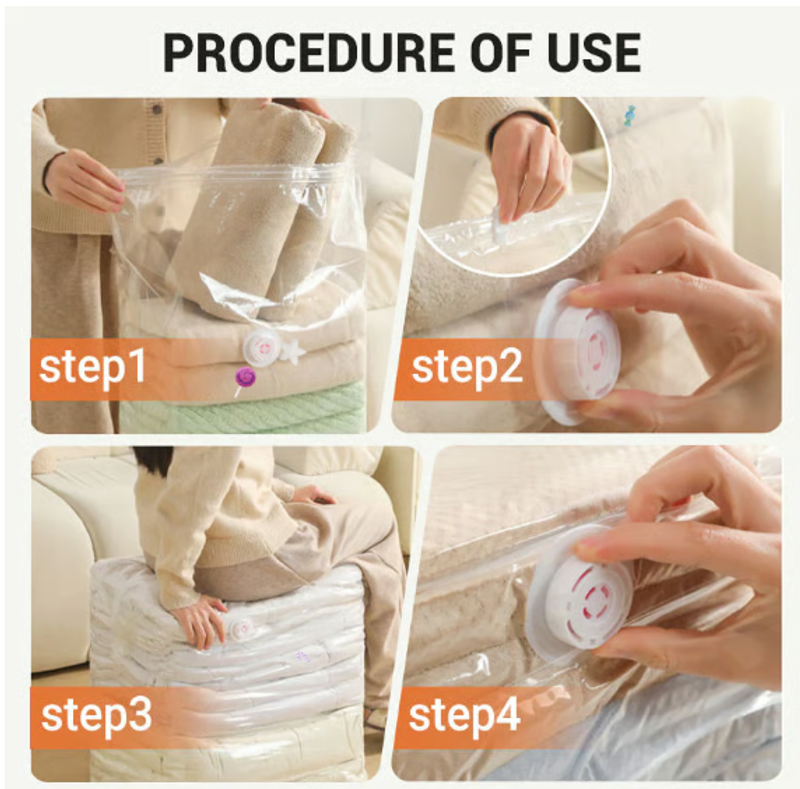 PROCEDURE OF USE

step1

step2

step3

step4