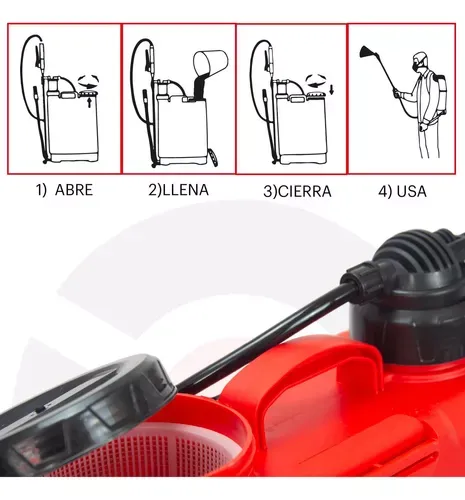 1) ABRE

2)LLENA

3)CIERRA

4) USA