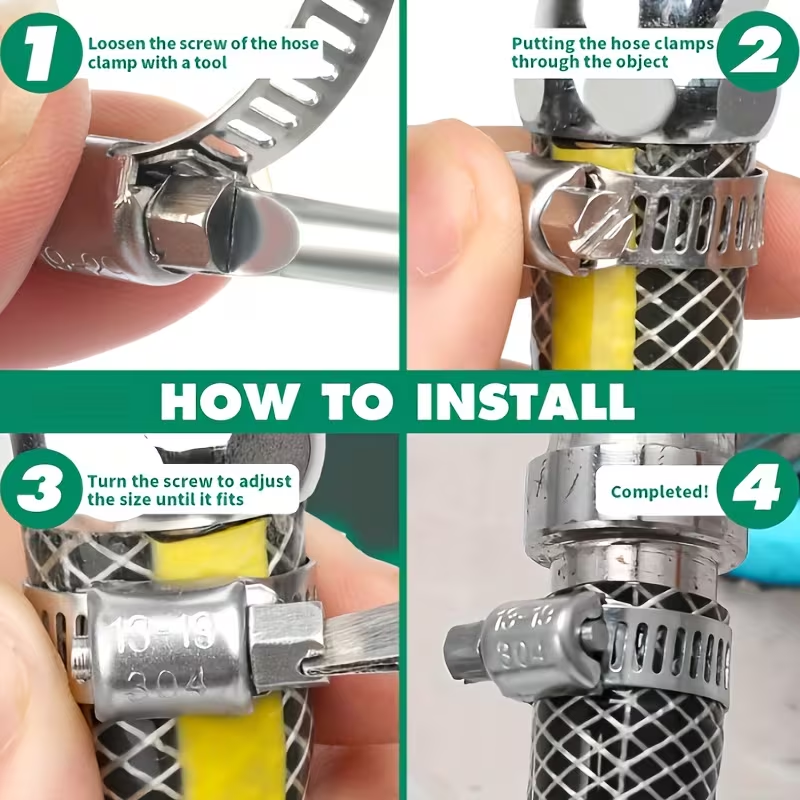 1 Loosen the screw of the hose clamp with a tool

Putting the hose clamps through the object 2

HOW TO INSTALL

3 Turn the screw to adjust the size until it fits

13-19
304

Completed! 4

13-19
304