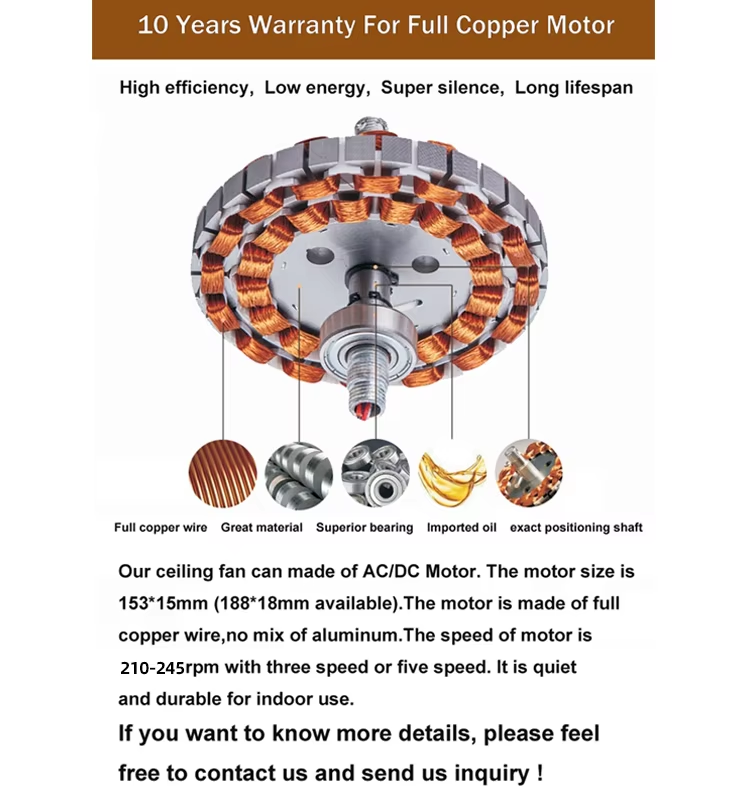 10 Years Warranty For Full Copper Motor

High efficiency, Low energy, Super silence, Long lifespan

Full copper wire Great material Superior bearing Imported oil exact positioning shaft

Our ceiling fan can made of AC/DC Motor. The motor size is 153*15mm (188*18mm available).The motor is made of full copper wire,no mix of aluminum.The speed of motor is 210-245rpm with three speed or five speed. It is quiet and durable for indoor use.

If you want to know more details, please feel free to contact us and send us inquiry !