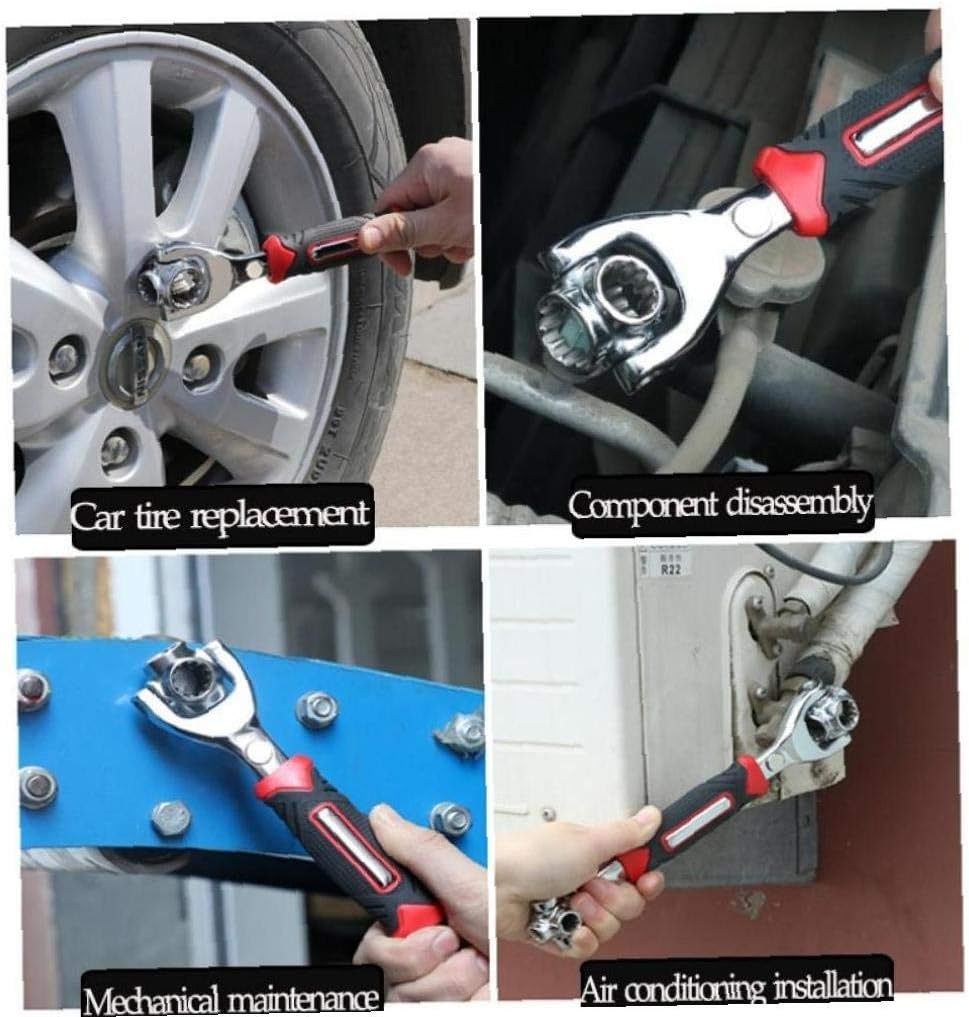 Car tire replacement

Component disassembly

R22

Mechanical maintenance

Air conditioning installation