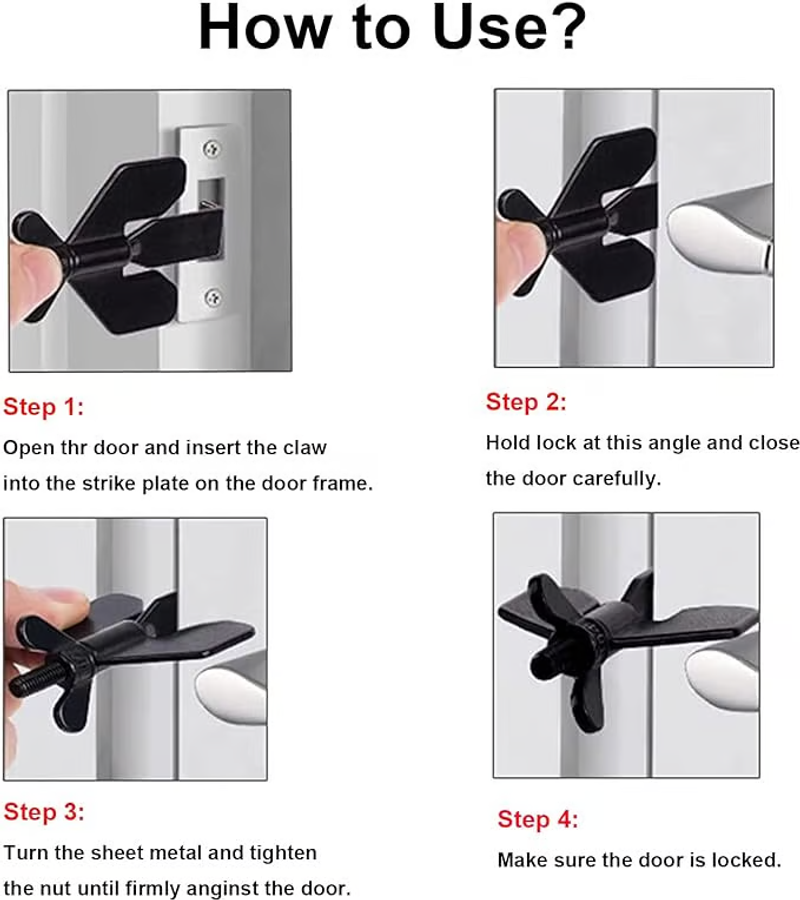 How to Use?

Step 1:
Open thr door and insert the claw into the strike plate on the door frame.

Step 2:
Hold lock at this angle and close the door carefully.

Step 3:
Turn the sheet metal and tighten the nut until firmly anginst the door.

Step 4:
Make sure the door is locked.