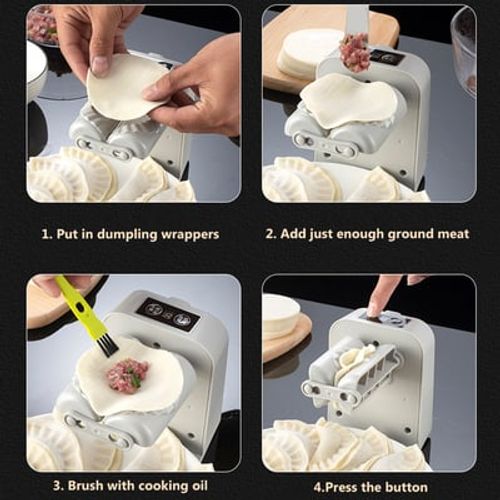 1. Put in dumpling wrappers

2. Add just enough ground meat

3. Brush with cooking oil

4.Press the button