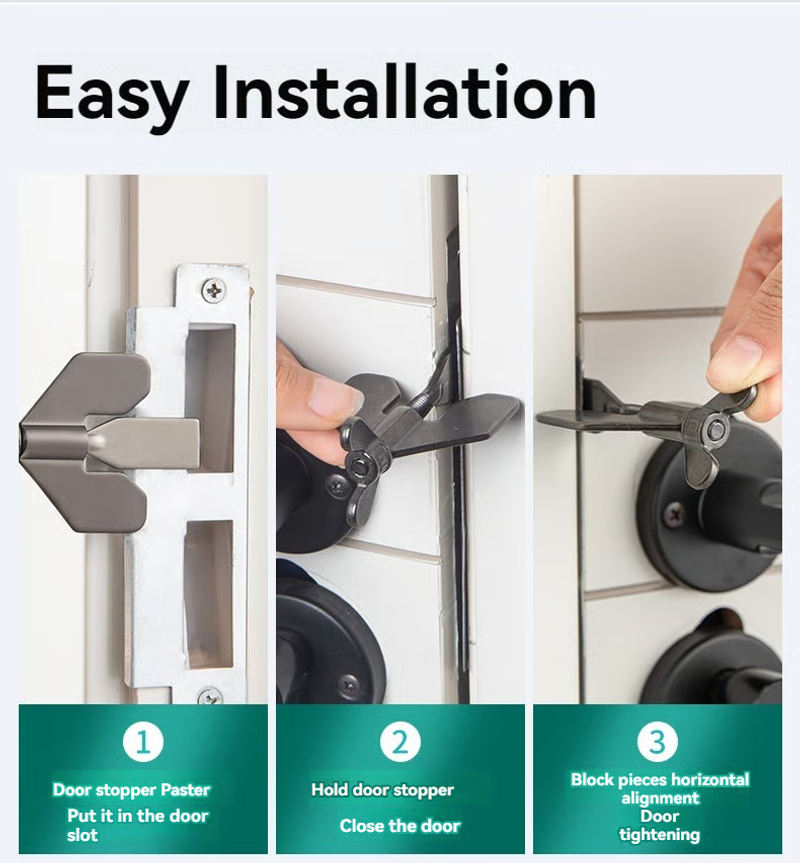 Easy Installation

1
Door stopper Paster
Put it in the door slot

2
Hold door stopper
Close the door

3
Block pieces horizontal alignment
Door tightening