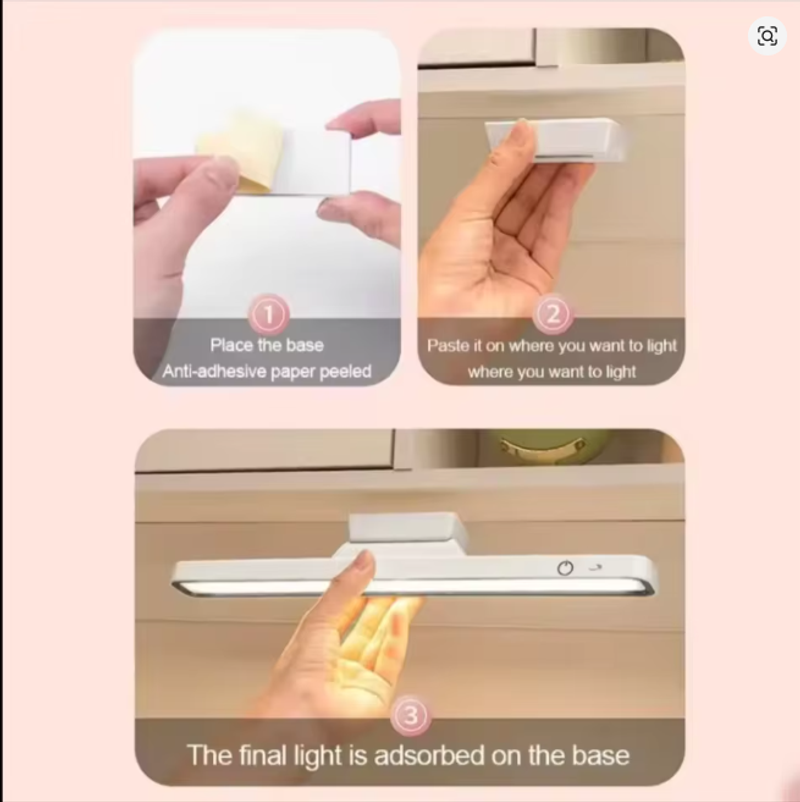 1
Place the base
Anti-adhesive paper peeled

2
Paste it on where you want to light
where you want to light

3
The final light is adsorbed on the base