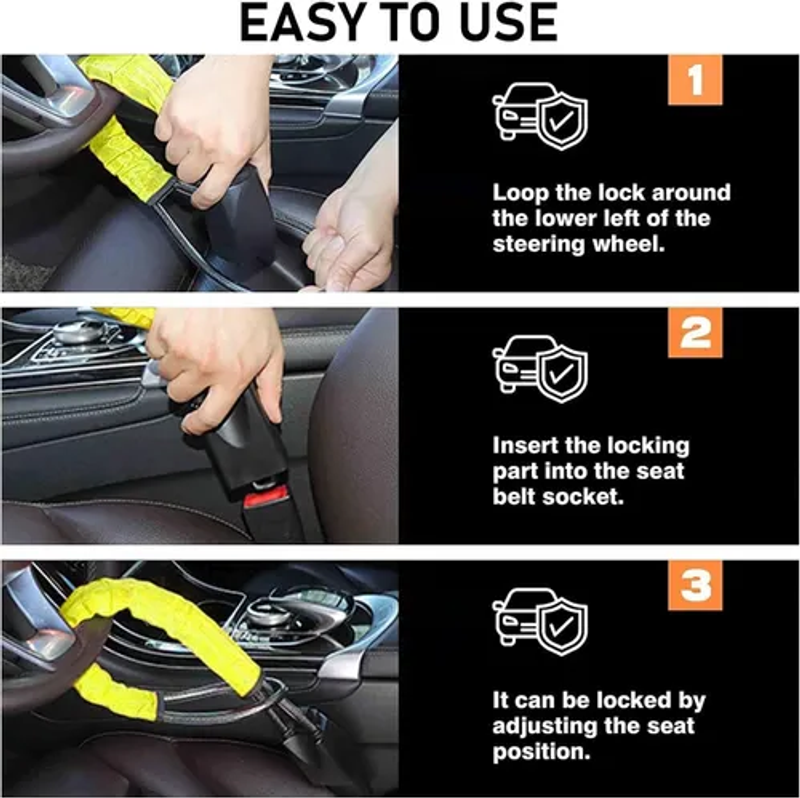 EASY TO USE

1

Loop the lock around the lower left of the steering wheel.

2

Insert the locking part into the seat belt socket.

3

It can be locked by adjusting the seat position.