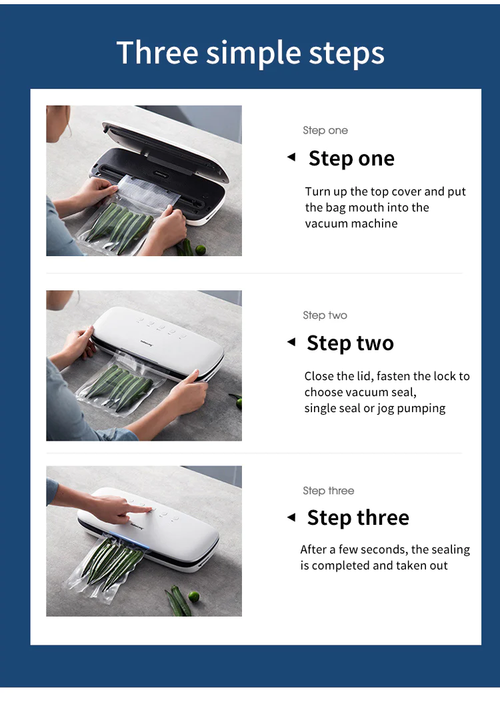 Three simple steps

Step one

Step one

Turn up the top cover and put the bag mouth into the vacuum machine

Step two

Step two

Close the lid, fasten the lock to choose vacuum seal, single seal or jog pumping

Step three

Step three

After a few seconds, the sealing is completed and taken out