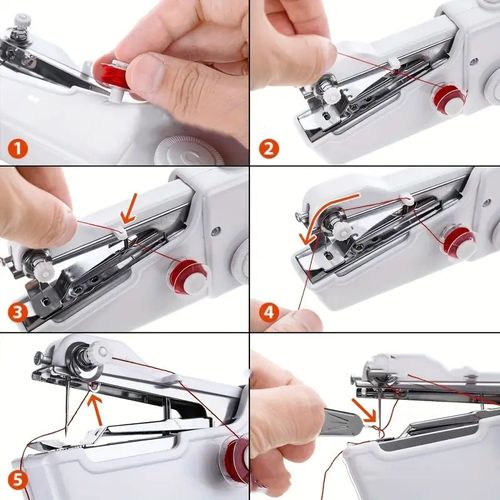 1
2
3
4
5