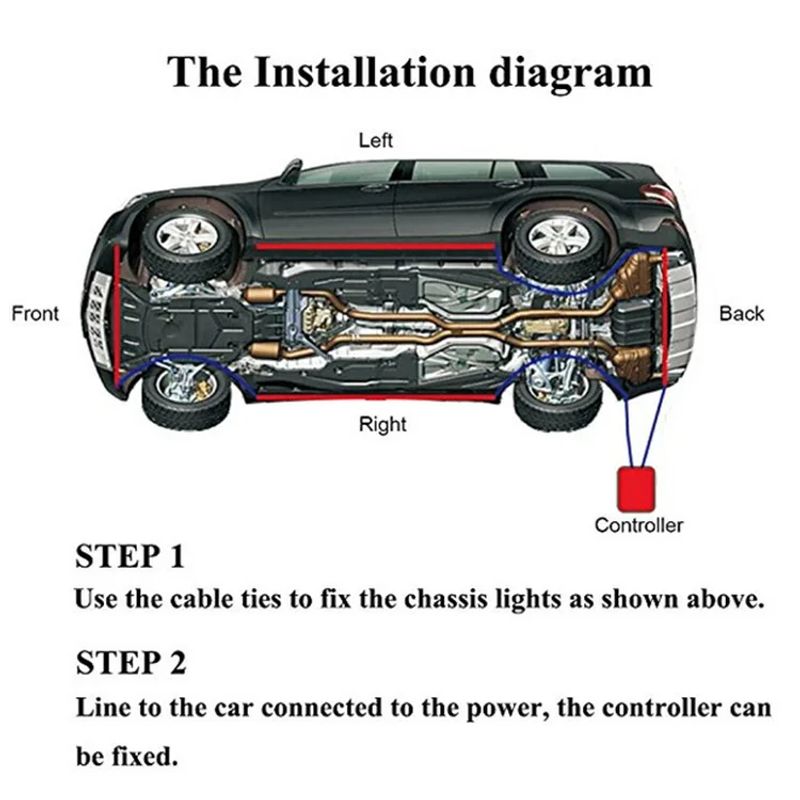 The Installation diagram

Left

Front

Back

Right

Controller

STEP 1

Use the cable ties to fix the chassis lights as shown above.

STEP 2

Line to the car connected to the power, the controller can be fixed.