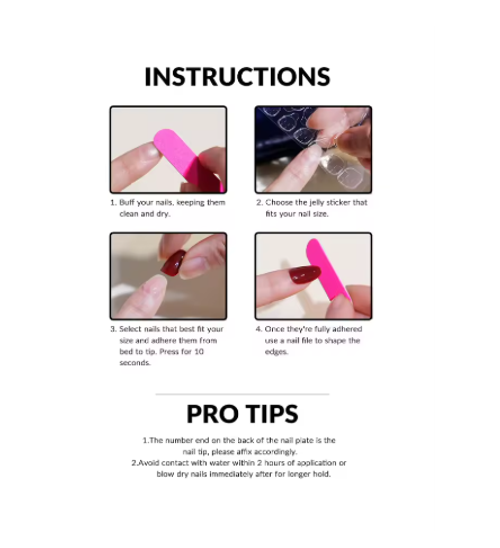 INSTRUCTIONS

1. Buff your nails, keeping them clean and dry.

2. Choose the jelly sticker that fits your nail size.

3. Select nails that best fit your size and adhere them from bed to tip. Press for 10 seconds.

4. Once they're fully adhered use a nail file to shape the edges.

PRO TIPS

1.The number end on the back of the nail plate is the nail tip, please affix accordingly.
2.Avoid contact with water within 2 hours of application or blow dry nails immediately after for longer hold.