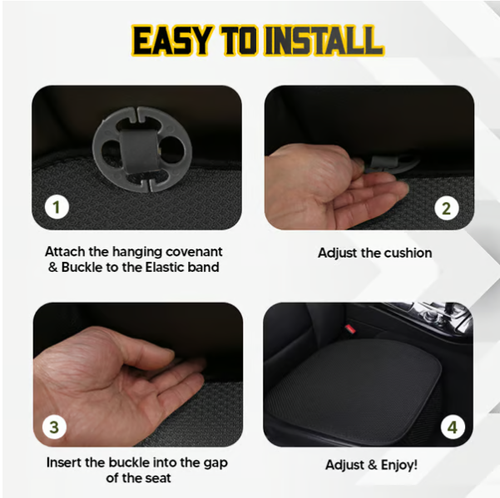 EASY TO INSTALL

1

Attach the hanging covenant & Buckle to the Elastic band

2

Adjust the cushion

3

Insert the buckle into the gap of the seat

4

Adjust & Enjoy!