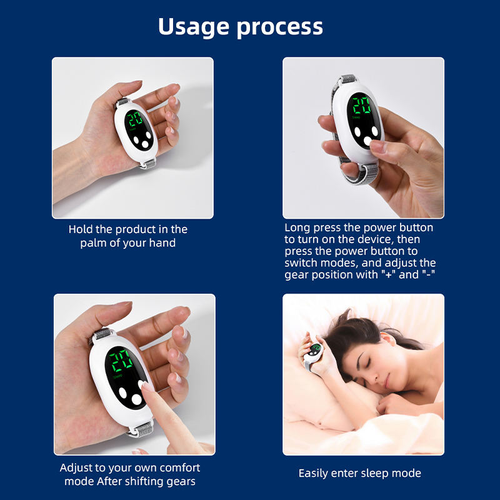 Usage process

20

Hold the product in the palm of your hand

20

Long press the power button to turn on the device, then press the power button to switch modes, and adjust the gear position with "+" and "-"

20

Adjust to your own comfort mode After shifting gears

Easily enter sleep mode