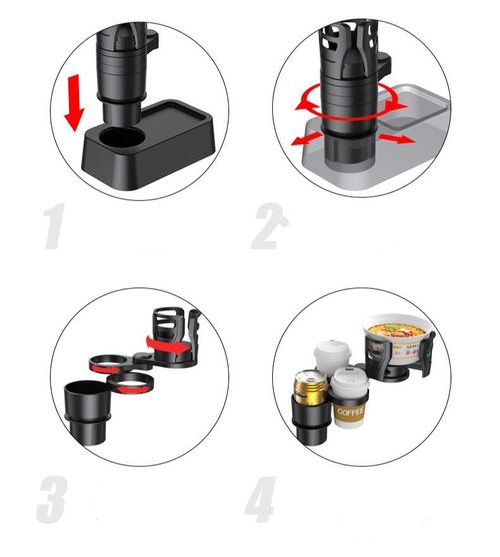 1

2

3

COFFEE

4