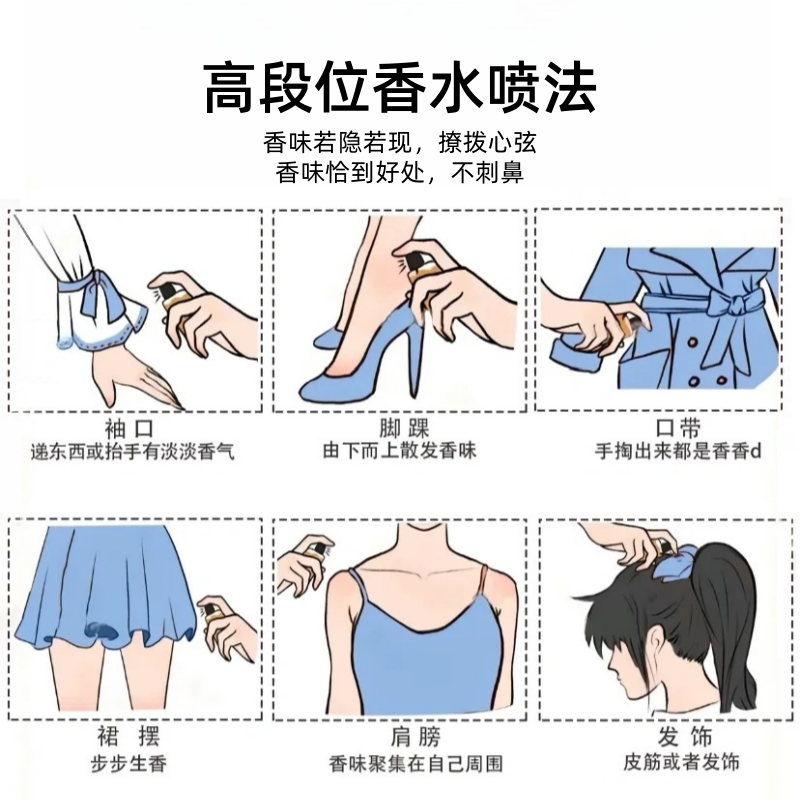 高段位香水喷法

香味若隐若现，撩拨心弦
香味恰到好处，不刺鼻

袖口
递东西或抬手有淡淡香气

脚踝
由下而上散发香味

口带
手掏出来都是香香d

裙摆
步步生香

肩膀
香味聚集在自己周围

发饰
皮筋或者发饰